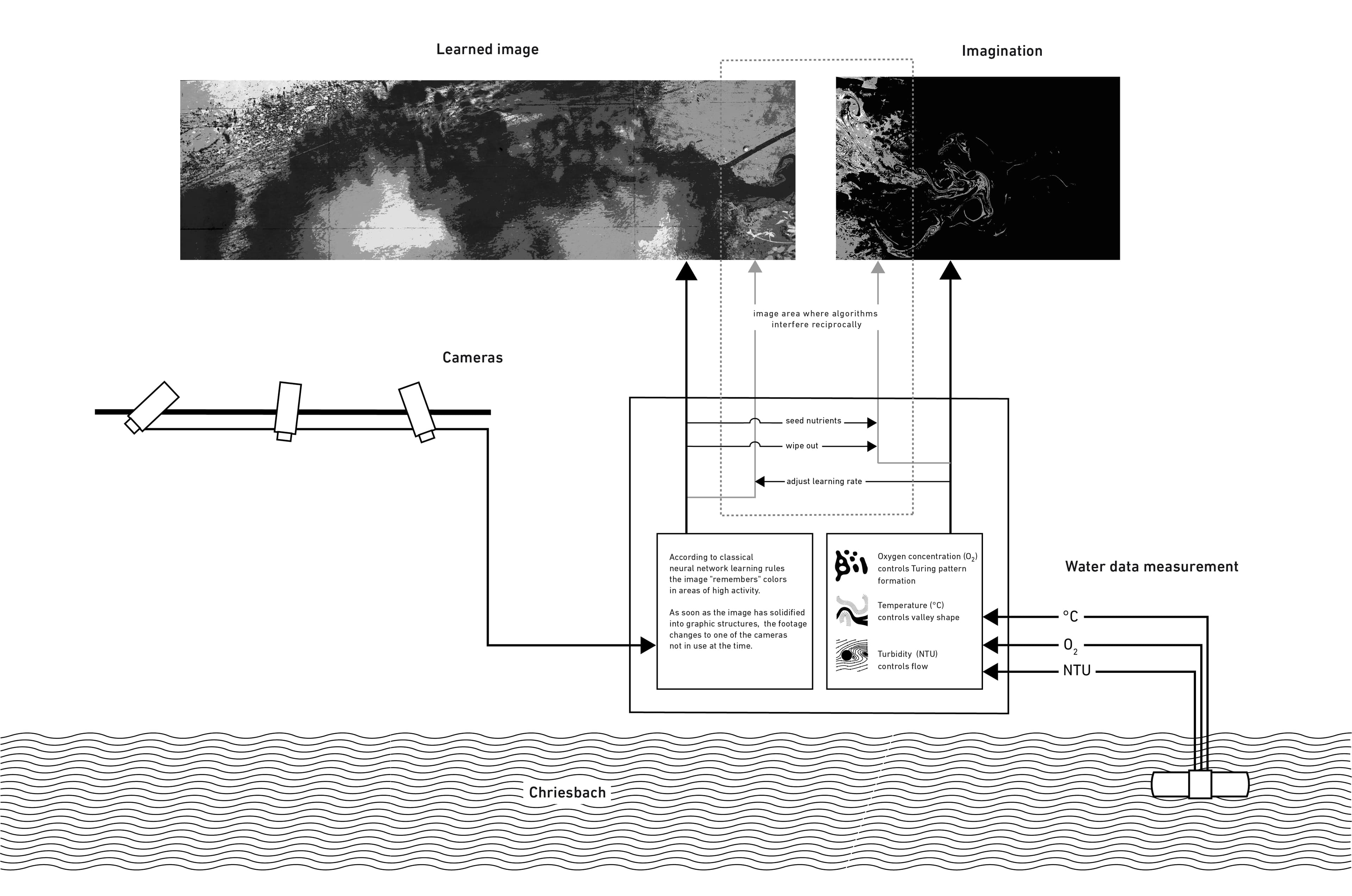 Learned image

Imagination

image area where algorithms interfere reciprocally

Cameras

seed nutrients

wipe out

adjust learning rate

According to classical neural network learning rules the image "remembers" colors in areas of high activity.

As soon as the image has solidified into graphic structures, the footage changes to one of the cameras not in use at the time.

Oxygen concentration ($O_2$) controls Turing pattern formation

Temperature (°C) controls valley shape

Turbidity (NTU) controls flow

Water data measurement

°C

$O_2$

NTU

Chriesbach